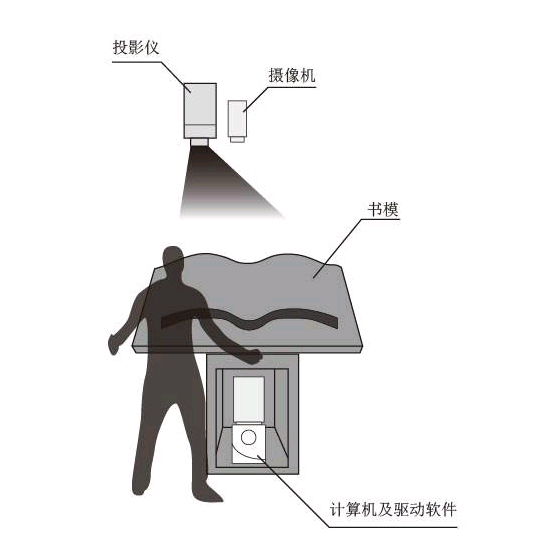 投影仪

摄像机

书模

计算机及驱动软件